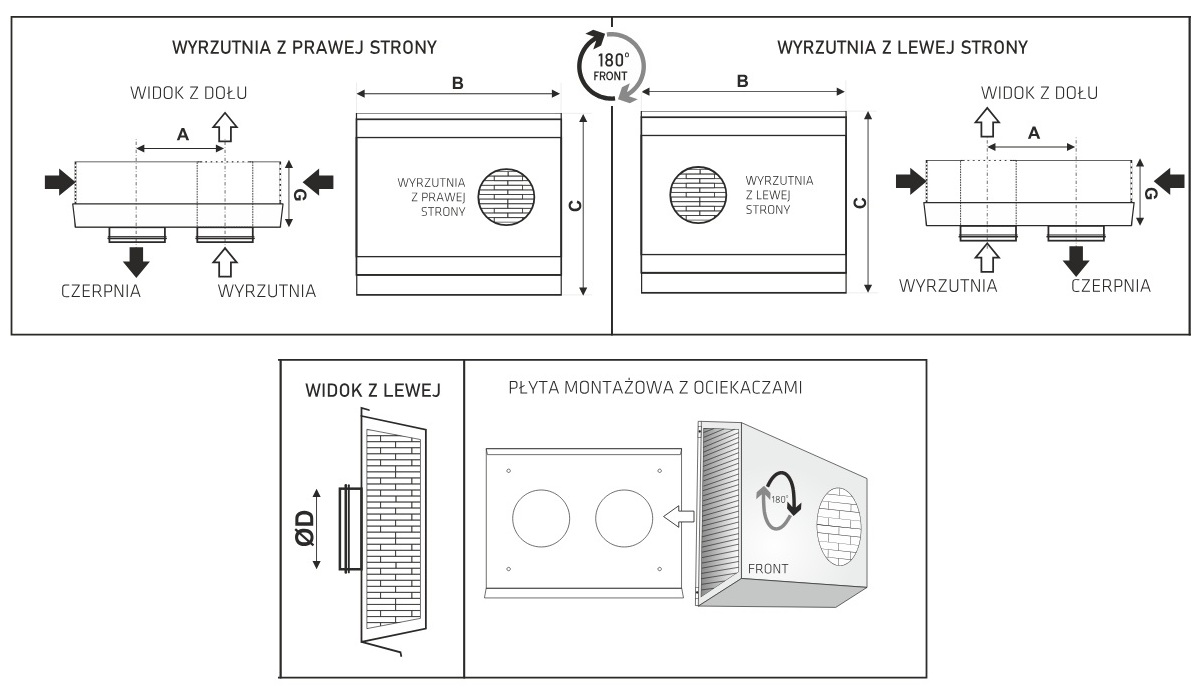 WYRZUTNIA Z PRAWEJ STRONY

WIDOK Z DOŁU

A

G

CZERPNIA

WYRZUTNIA

B

WYRZUTNIA
Z PRAWEJ
STRONY

C

180°
FRONT

WYRZUTNIA Z LEWEJ STRONY

B

WYRZUTNIA
Z LEWEJ
STRONY

C

WIDOK Z DOŁU

A

G

WYRZUTNIA

CZERPNIA

WIDOK Z LEWEJ

ØD

PŁYTA MONTAŻOWA Z OCIEKACZAMI

180°

FRONT